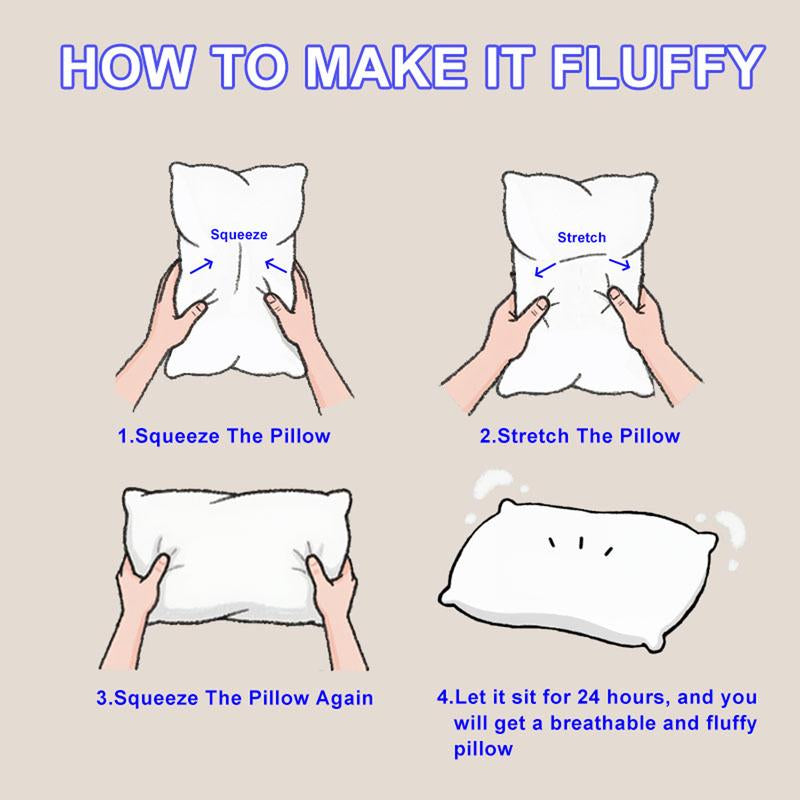 HOW TO MAKE IT FLUFFY

Squeeze

1.Squeeze The Pillow

Stretch

2.Stretch The Pillow

3.Squeeze The Pillow Again

4.Let it sit for 24 hours, and you will get a breathable and fluffy pillow